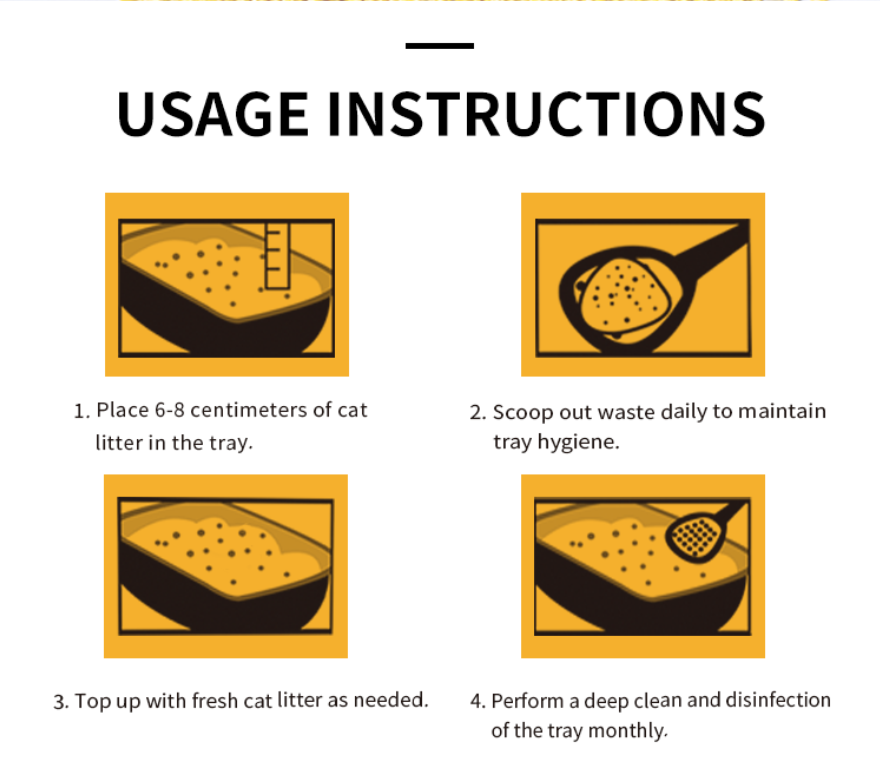 USAGE INSTRUCTIONS

1. Place 6-8 centimeters of cat litter in the tray.

2. Scoop out waste daily to maintain tray hygiene.

3. Top up with fresh cat litter as needed.

4. Perform a deep clean and disinfection of the tray monthly.