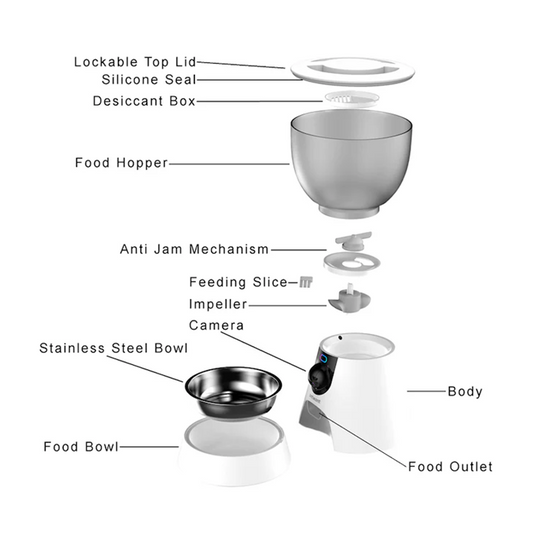 Lockable Top Lid
Silicone Seal
Desiccant Box
Food Hopper
Anti Jam Mechanism
Feeding Slice
Impeller
Camera
Stainless Steel Bowl
Body
Food Bowl
Food Outlet